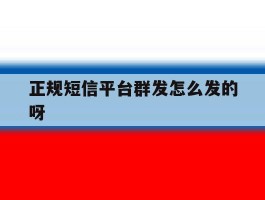 正规短信平台群发怎么发的呀